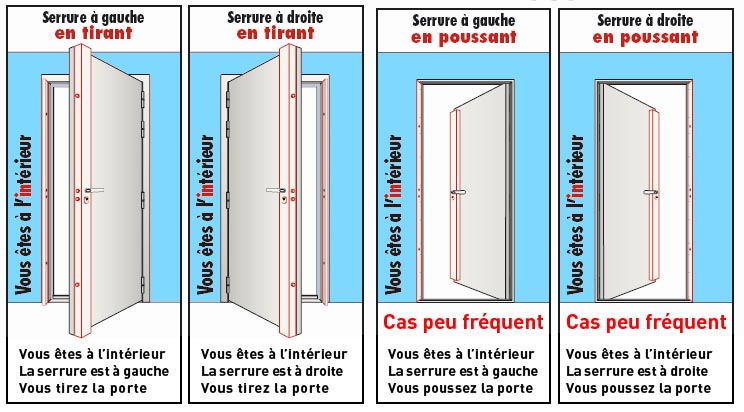 Serrure à gauche
en tirant

Vous êtes à l'intérieur

Vous êtes à l'intérieur
La serrure est à gauche
Vous tirez la porte

Serrure à droite
en tirant

Vous êtes à l'intérieur

Vous êtes à l'intérieur
La serrure est à droite
Vous tirez la porte

Serrure à gauche
en poussant

Vous êtes à l'intérieur

Cas peu fréquent

Vous êtes à l'intérieur
La serrure est à gauche
Vous poussez la porte

Serrure à droite
en poussant

Vous êtes à l'intérieur

Cas peu fréquent

Vous êtes à l'intérieur
La serrure est à droite
Vous poussez la porte